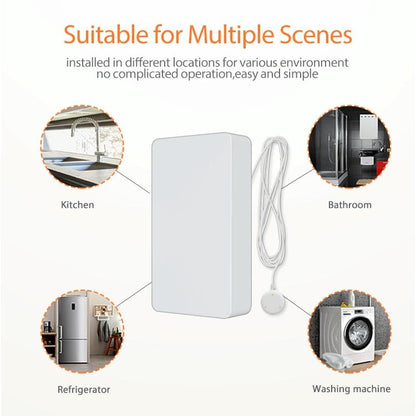 Suitable for Multiple Scenes

installed in different locations for various environment
no complicated operation,easy and simple

Kitchen

Bathroom

Refrigerator

Washing machine