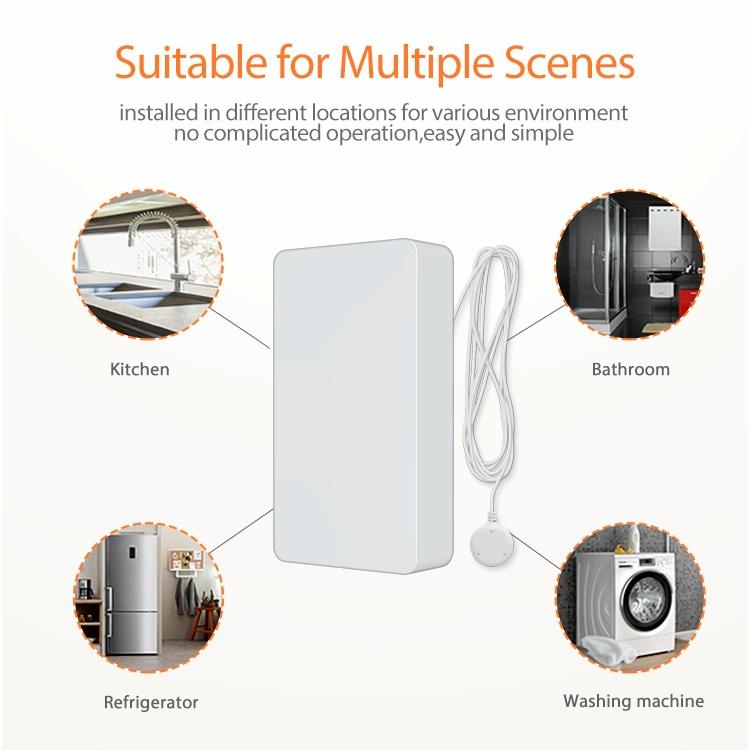 Suitable for Multiple Scenes

installed in different locations for various environment
no complicated operation,easy and simple

Kitchen

Bathroom

Refrigerator

Washing machine