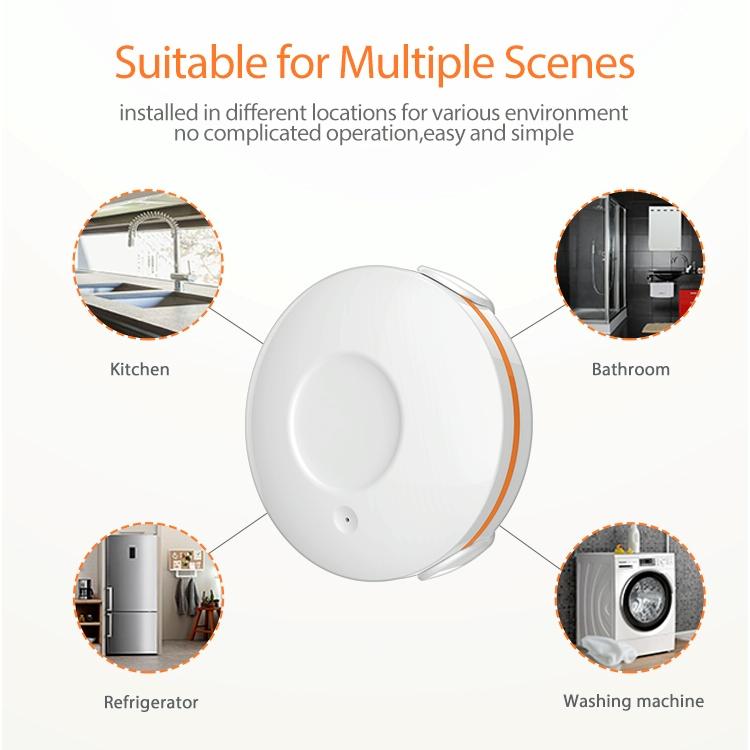 Suitable for Multiple Scenes

installed in different locations for various environment
no complicated operation,easy and simple

Kitchen

Bathroom

Refrigerator

Washing machine