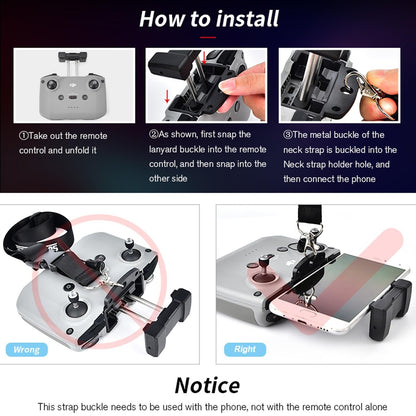 How to install

①Take out the remote control and unfold it

②As shown, first snap the lanyard buckle into the remote control, and then snap into the other side

③The metal buckle of the neck strap is buckled into the Neck strap holder hole, and then connect the phone

Wrong

Right

Notice

This strap buckle needs to be used with the phone, not with the remote control alone