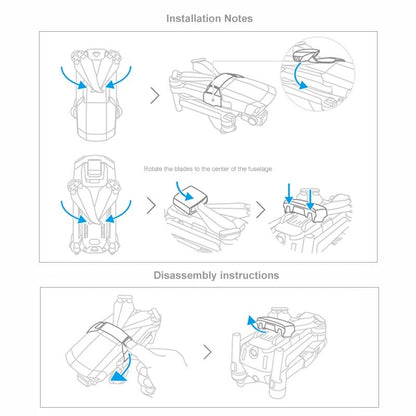 Installation Notes

Rotate the blades to the center of the fuselage

Disassembly instructions