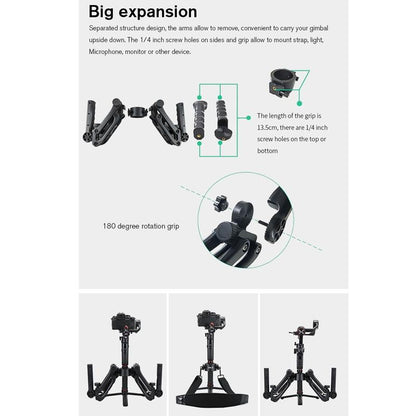 Big expansion

Separated structure design, the arms allow to remove, convenient to carry your gimbal upside down. The 1/4 inch screw holes on sides and grip allow to mount strap, light, Microphone, monitor or other device.

The length of the grip is 13.5cm, there are 1/4 inch screw holes on the top or bottom

180 degree rotation grip