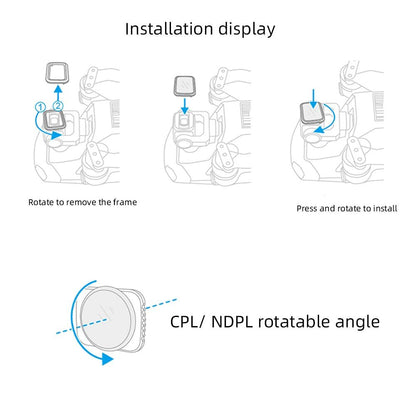 Installation display

①
②

Rotate to remove the frame

Press and rotate to install

CPL/ NDPL rotatable angle