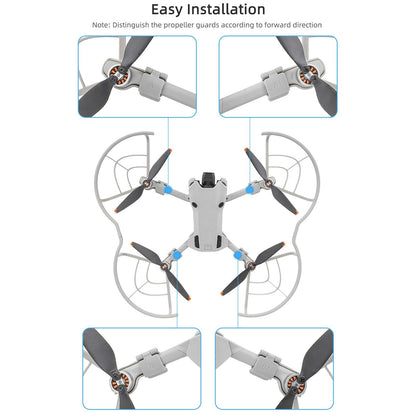 Easy Installation

Note: Distinguish the propeller guards according to forward direction