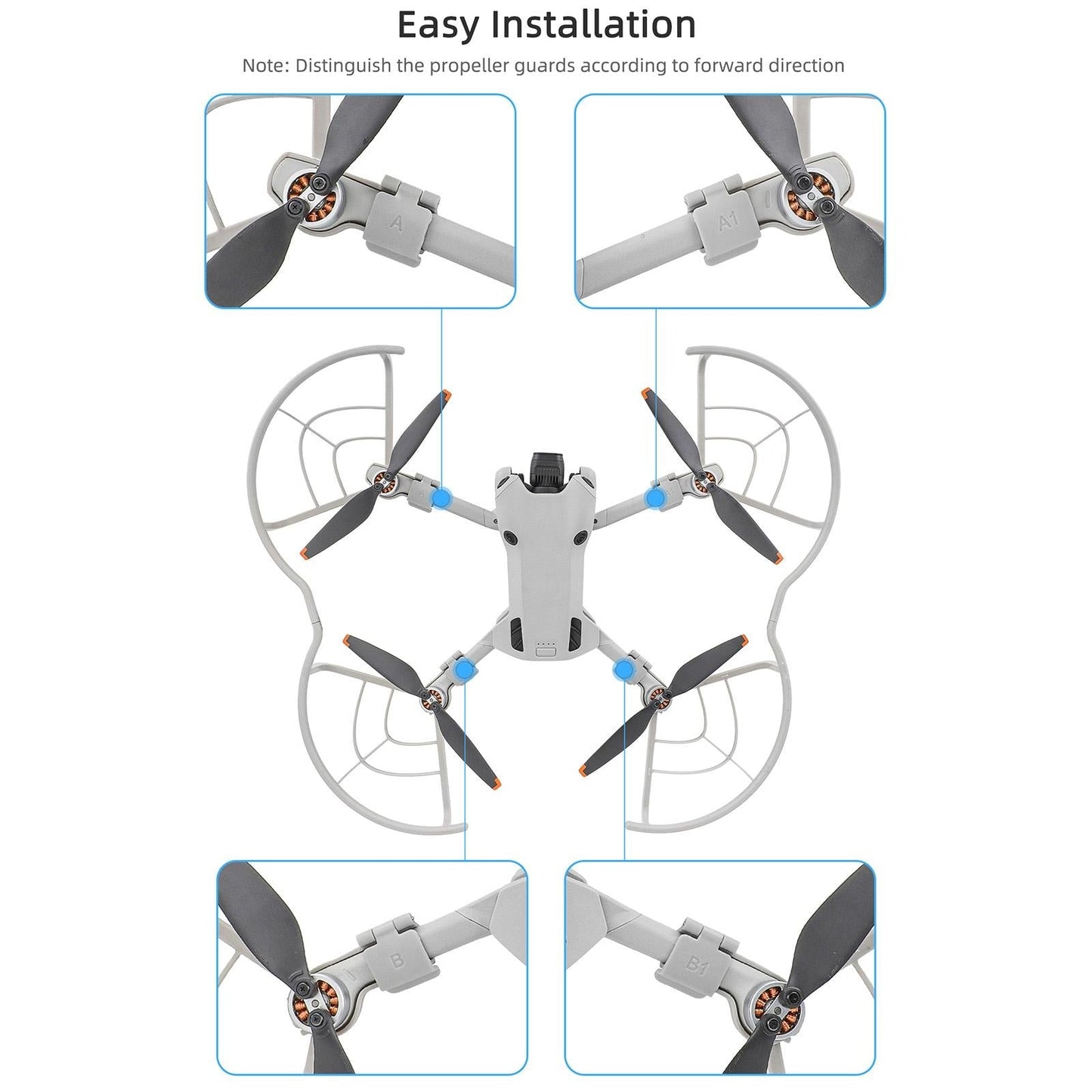 Easy Installation

Note: Distinguish the propeller guards according to forward direction

A

A1

B

B1