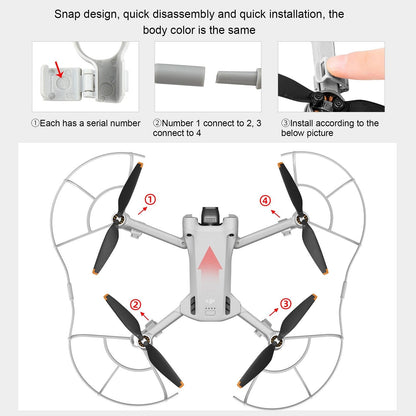 Snap design, quick disassembly and quick installation, the body color is the same

①Each has a serial number

②Number 1 connect to 2, 3 connect to 4

③Install according to the below picture

①

④

②

③