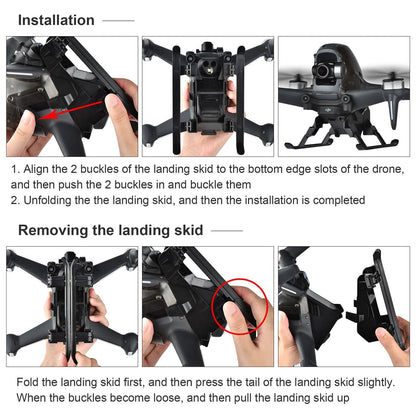 Installation

1. Align the 2 buckles of the landing skid to the bottom edge slots of the drone, and then push the 2 buckles in and buckle them
2. Unfolding the the landing skid, and then the installation is completed

Removing the landing skid

Fold the landing skid first, and then press the tail of the landing skid slightly. When the buckles become loose, and then pull the landing skid up