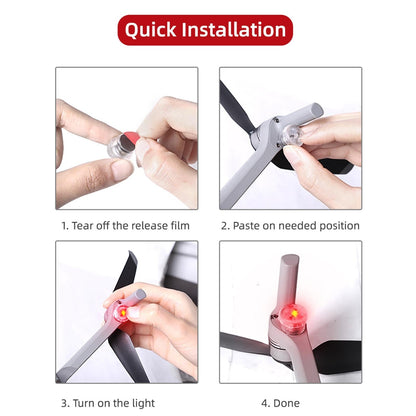 Quick Installation

1. Tear off the release film

2. Paste on needed position

3. Turn on the light

4. Done