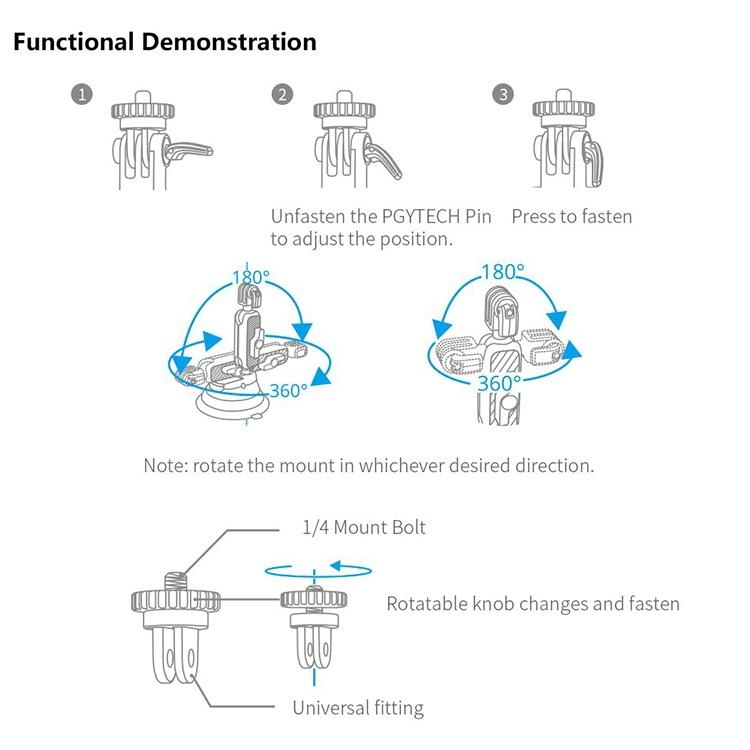 Functional Demonstration

1

2

3

Unfasten the PGYTECH Pin to adjust the position.

Press to fasten

180°

360°

180°

360°

Note: rotate the mount in whichever desired direction.

1/4 Mount Bolt

Rotatable knob changes and fasten

Universal fitting