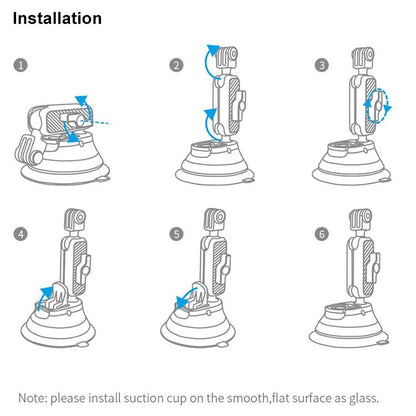 Installation

1

2

3

4

5

6

Note: please install suction cup on the smooth,flat surface as glass.