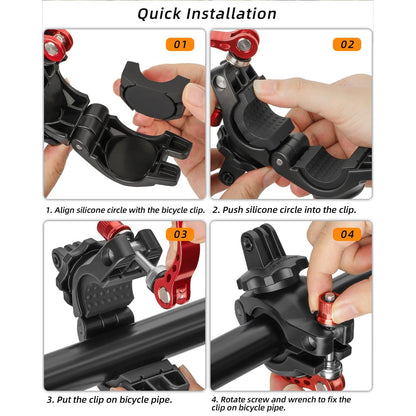 Quick Installation

01

02

1. Align silicone circle with the bicycle clip.

2. Push silicone circle into the clip.

03

04

3. Put the clip on bicycle pipe.

4. Rotate screw and wrench to fix the clip on bicycle pipe.