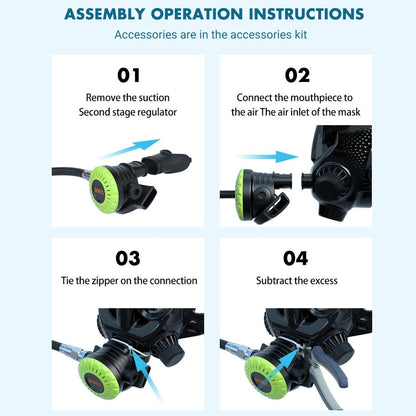 ASSEMBLY OPERATION INSTRUCTIONS

Accessories are in the accessories kit

01

Remove the suction Second stage regulator

02

Connect the mouthpiece to the air The air inlet of the mask

03

Tie the zipper on the connection

04

Subtract the excess