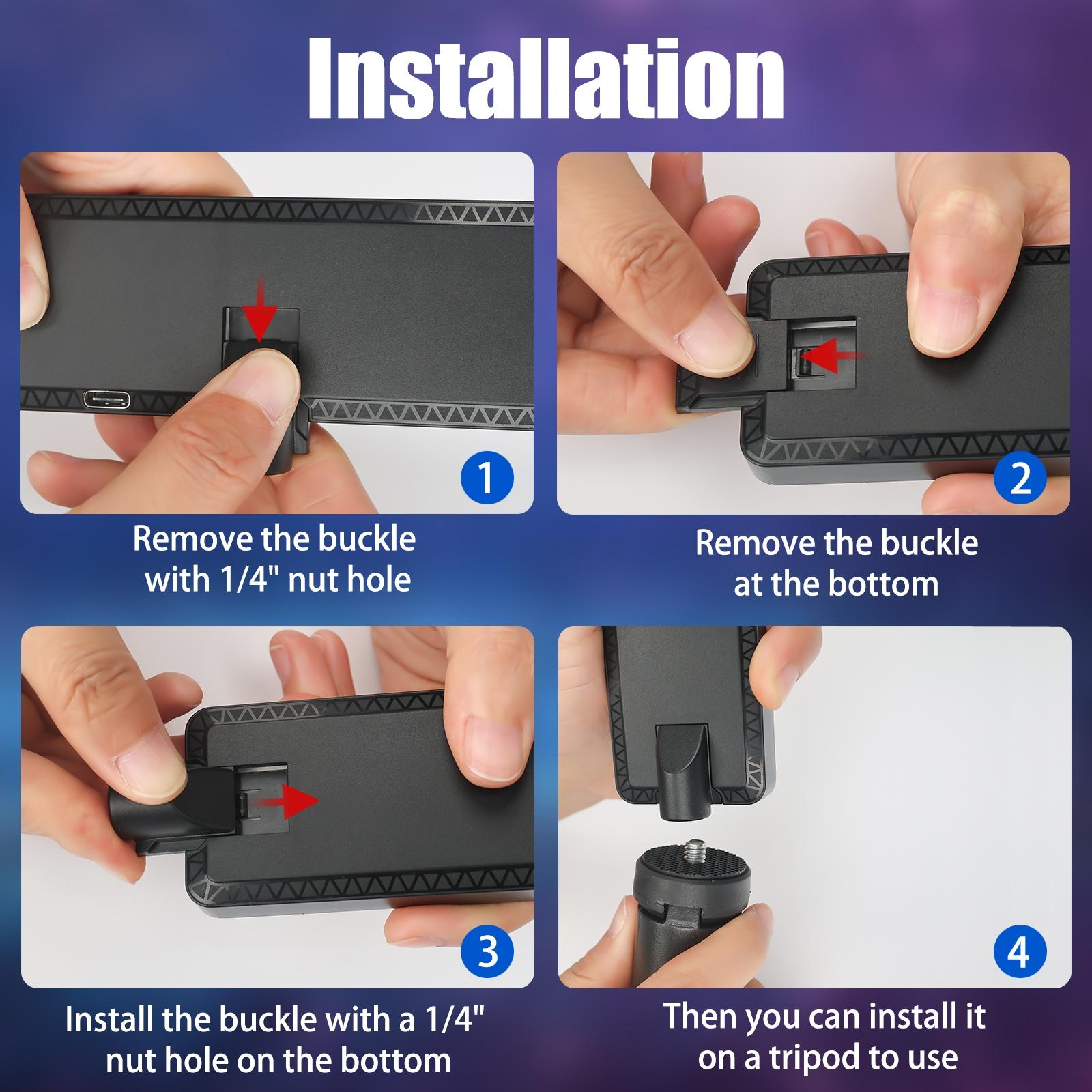 Installation

1

Remove the buckle with 1/4" nut hole

2

Remove the buckle at the bottom

3

Install the buckle with a 1/4" nut hole on the bottom

4

Then you can install it on a tripod to use