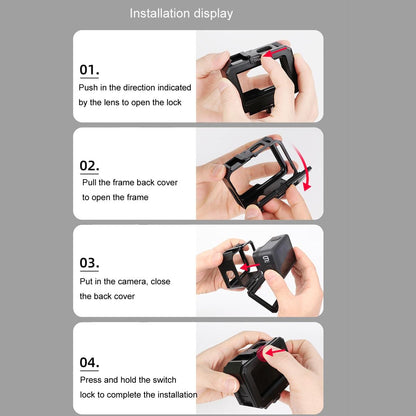 Installation display

01.
Push in the direction indicated by the lens to open the lock

02.
Pull the frame back cover to open the frame

03.
Put in the camera, close the back cover

04.
Press and hold the switch lock to complete the installation