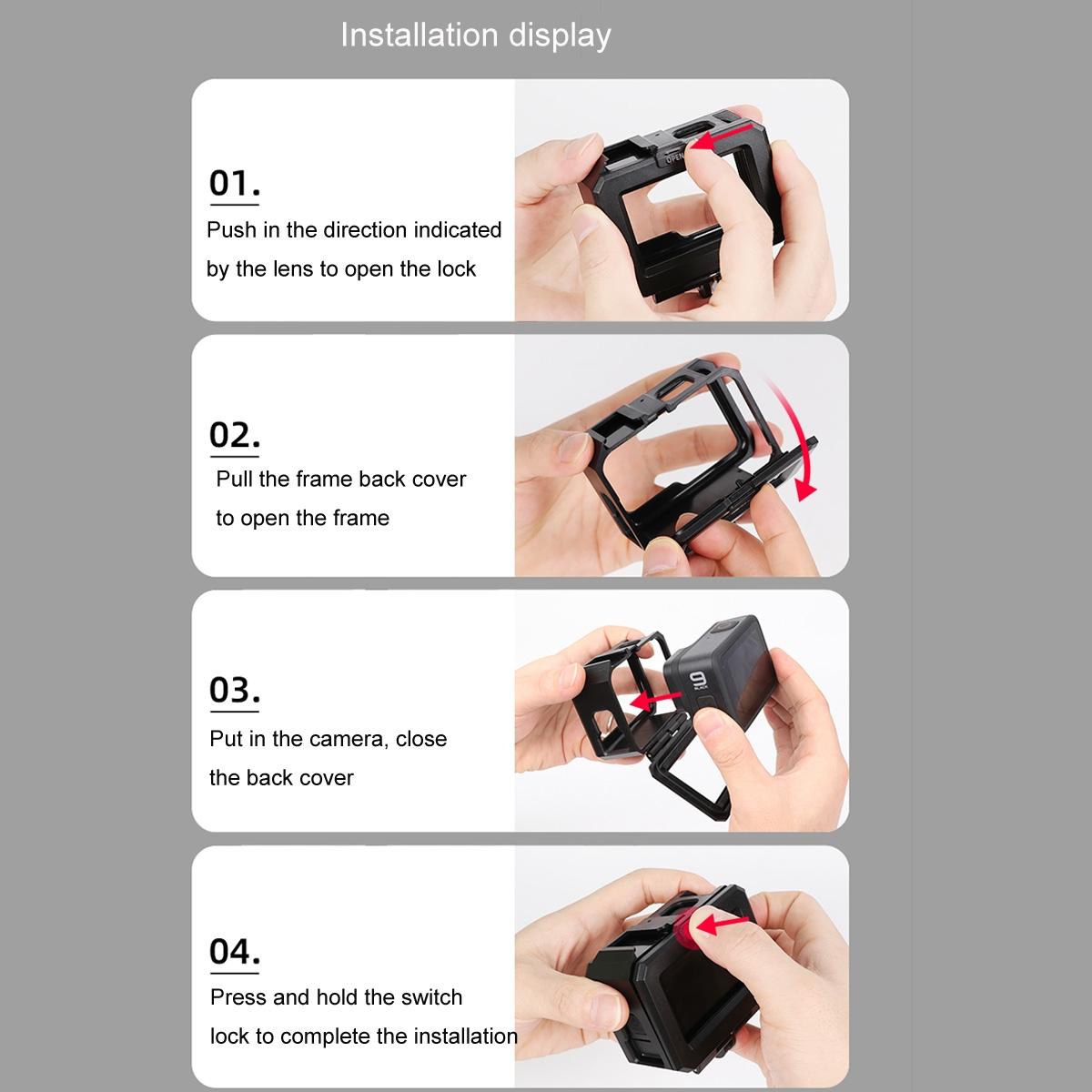 Installation display

01.

Push in the direction indicated by the lens to open the lock

OPEN

02.

Pull the frame back cover to open the frame

03.

Put in the camera, close the back cover

9

BLACK

04.

Press and hold the switch lock to complete the installation