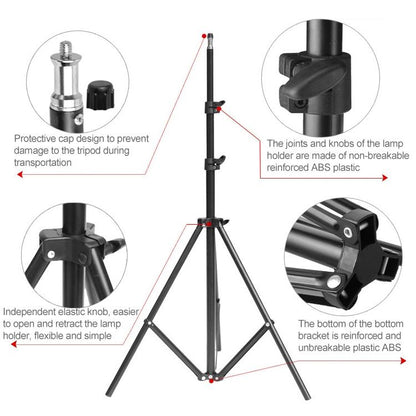 Protective cap design to prevent damage to the tripod during transportation

The joints and knobs of the lamp holder are made of non-breakable reinforced ABS plastic

Independent elastic knob, easier to open and retract the lamp holder, flexible and simple

The bottom of the bottom bracket is reinforced and unbreakable plastic ABS