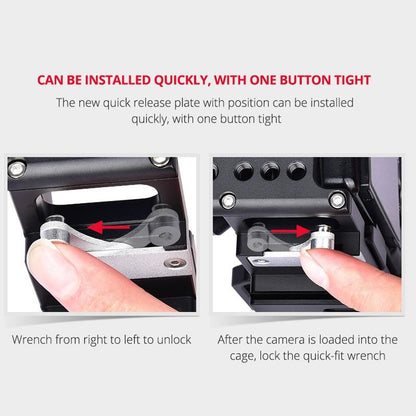 CAN BE INSTALLED QUICKLY, WITH ONE BUTTON TIGHT

The new quick release plate with position can be installed quickly, with one button tight

Wrench from right to left to unlock

After the camera is loaded into the cage, lock the quick-fit wrench