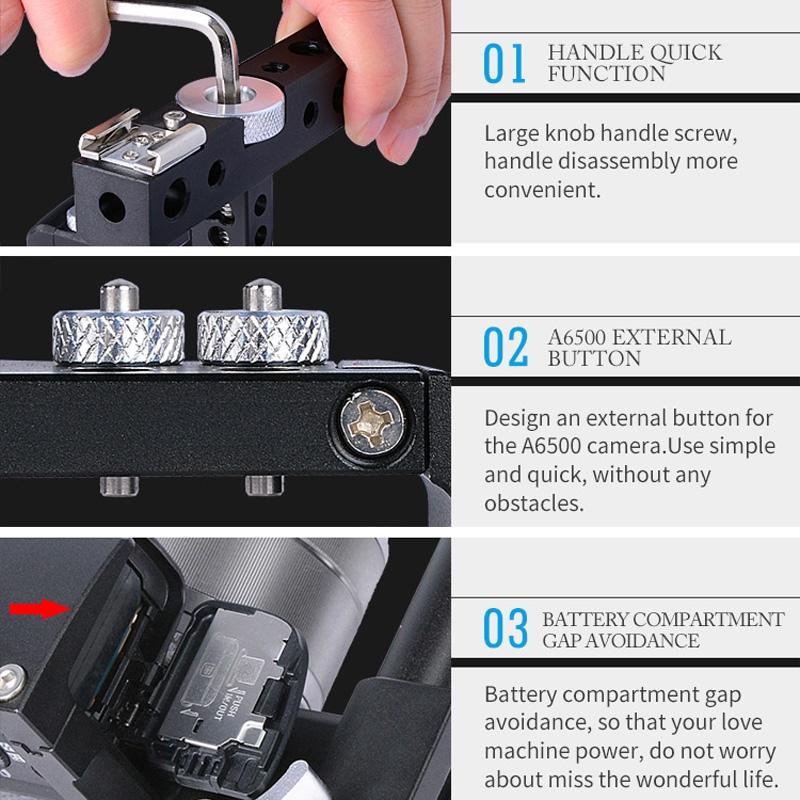 01 HANDLE QUICK FUNCTION

Large knob handle screw, handle disassembly more convenient.

02 A6500 EXTERNAL BUTTON

Design an external button for the A6500 camera.Use simple and quick, without any obstacles.

03 BATTERY COMPARTMENT GAP AVOIDANCE

Battery compartment gap avoidance, so that your love machine power, do not worry about miss the wonderful life.

PUSH IN/OUT