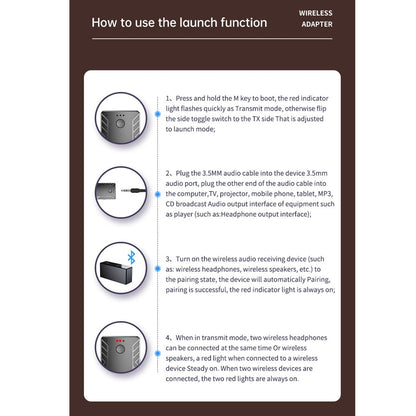 How to use the launch function

WIRELESS
ADAPTER

1、Press and hold the M key to boot, the red indicator light flashes quickly as Transmit mode, otherwise flip the side toggle switch to the TX side That is adjusted to launch mode;

2、Plug the 3.5MM audio cable into the device 3.5mm audio port, plug the other end of the audio cable into the computer,TV, projector, mobile phone, tablet, MP3, CD broadcast Audio output interface of equipment such as player (such as:Headphone output interface);

3、Turn on the wireless audio receiving device (such as: wireless headphones, wireless speakers, etc.) to the pairing state, the device will automatically Pairing, pairing is successful, the red indicator light is always on;

4、When in transmit mode, two wireless headphones can be connected at the same time Or wireless speakers, a red light when connected to a wireless device Steady on. When two wireless devices are connected, the two red lights are always on.