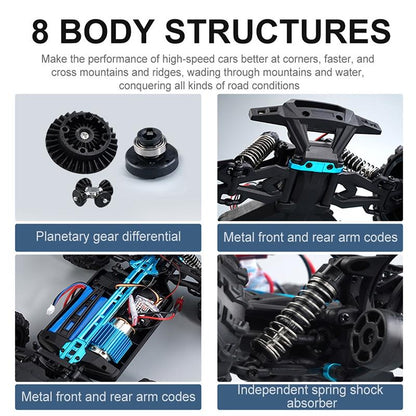 8 BODY STRUCTURES

Make the performance of high-speed cars better at corners, faster, and cross mountains and ridges, wading through mountains and water, conquering all kinds of road conditions

Planetary gear differential

Metal front and rear arm codes

Metal front and rear arm codes

Independent spring shock absorber