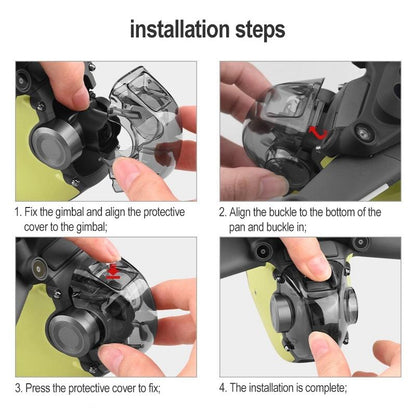 installation steps

1. Fix the gimbal and align the protective cover to the gimbal;

2. Align the buckle to the bottom of the pan and buckle in;

3. Press the protective cover to fix;

4. The installation is complete;