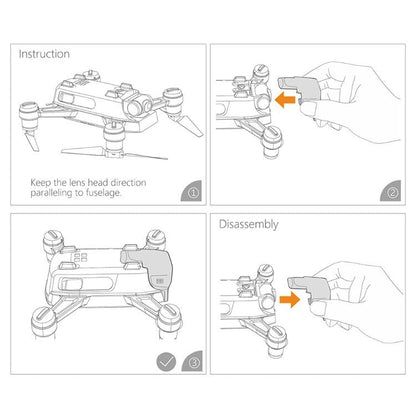 Instruction

Keep the lens head direction paralleling to fuselage.

①

②

③

Disassembly