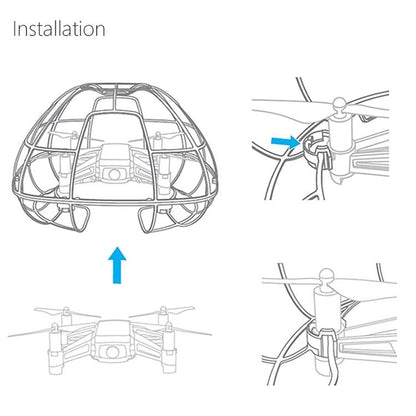 Installation