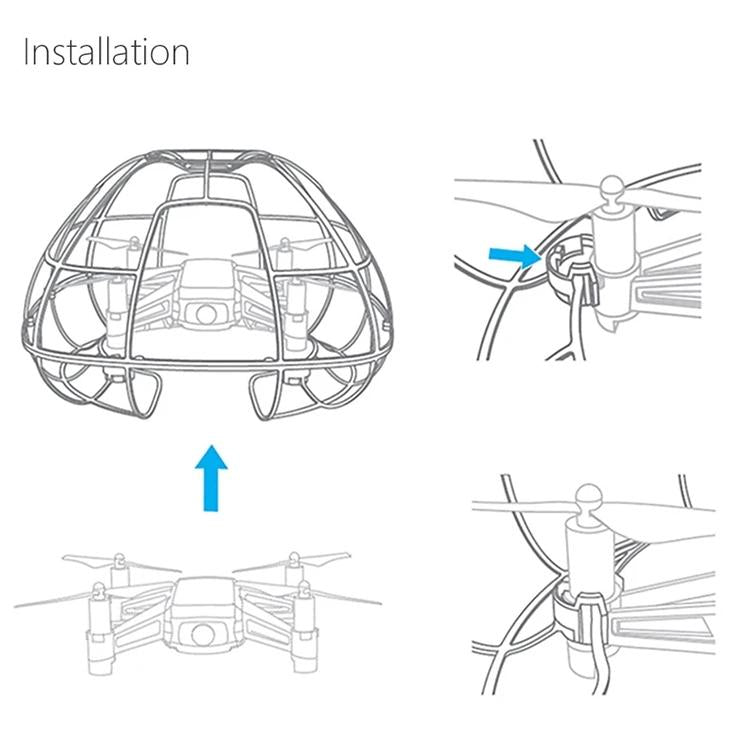 Installation