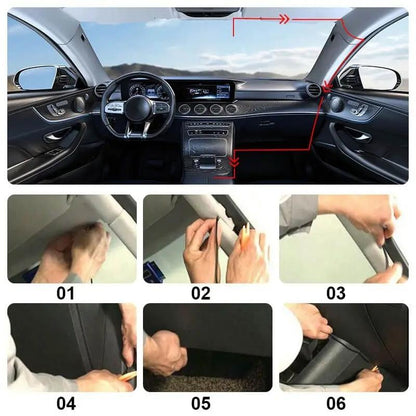 01

02

03

04

05

06