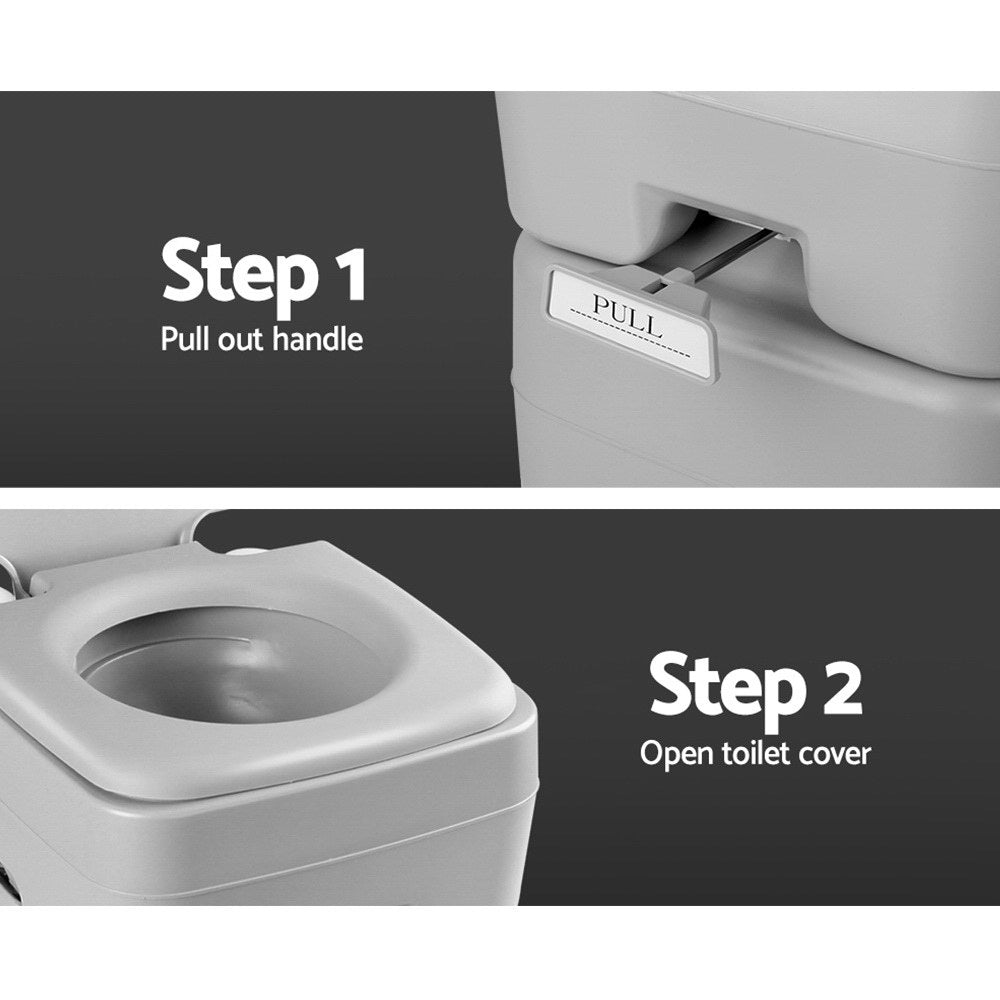 Step 1
Pull out handle

PULL

Step 2
Open toilet cover