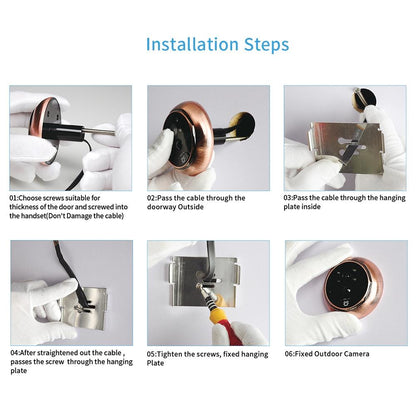 Installation Steps

01:Choose screws suitable for thickness of the door and screwed into the handset(Don't Damage the cable)

02:Pass the cable through the doorway Outside

03:Pass the cable through the hanging plate inside

04:After straightened out the cable , passes the screw through the hanging plate

05:Tighten the screws, fixed hanging Plate

06:Fixed Outdoor Camera