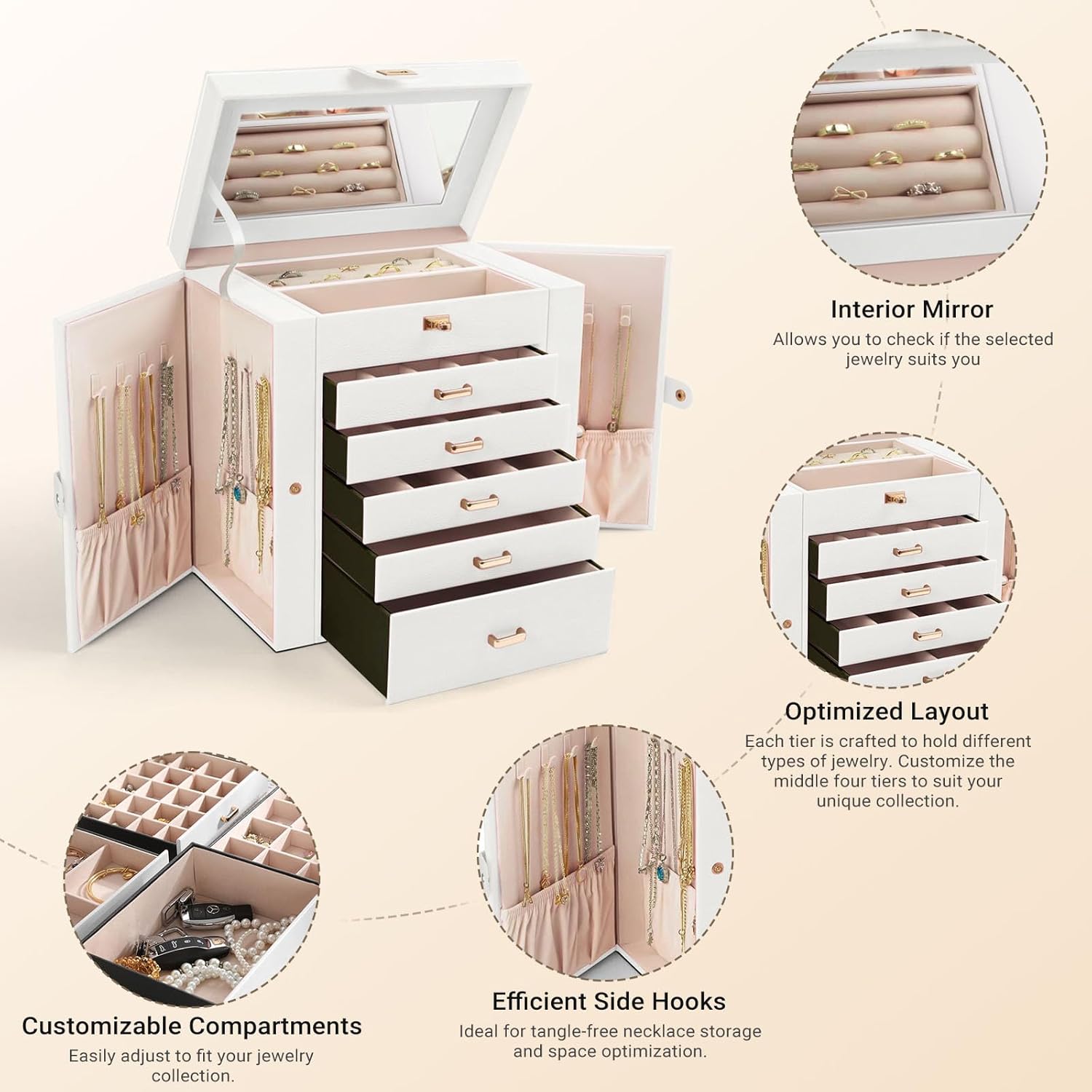 Interior Mirror
Allows you to check if the selected jewelry suits you

Optimized Layout
Each tier is crafted to hold different types of jewelry. Customize the middle four tiers to suit your unique collection.

Customizable Compartments
Easily adjust to fit your jewelry collection.

Efficient Side Hooks
Ideal for tangle-free necklace storage and space optimization.