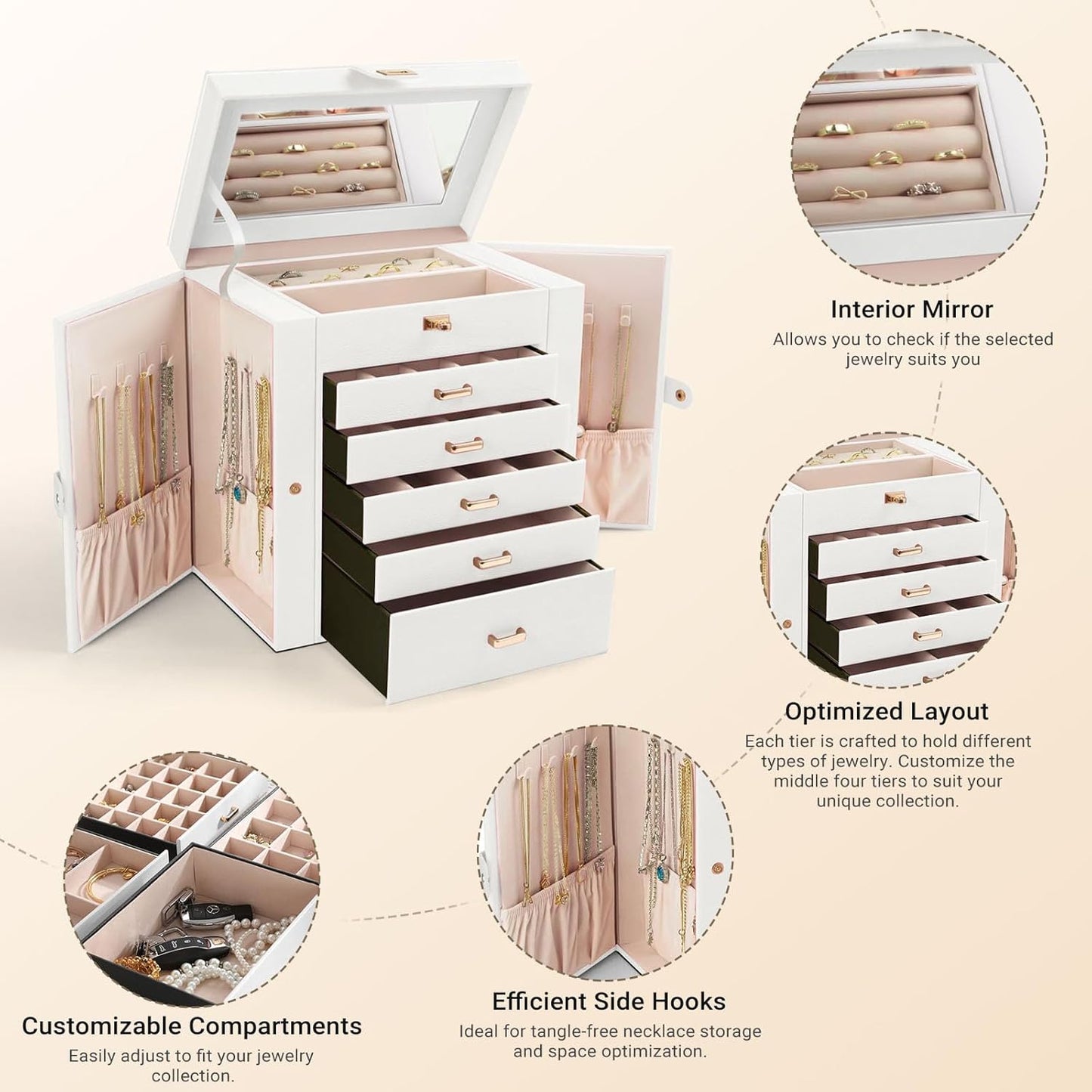 Interior Mirror
Allows you to check if the selected jewelry suits you

Optimized Layout
Each tier is crafted to hold different types of jewelry. Customize the middle four tiers to suit your unique collection.

Customizable Compartments
Easily adjust to fit your jewelry collection.

Efficient Side Hooks
Ideal for tangle-free necklace storage and space optimization.