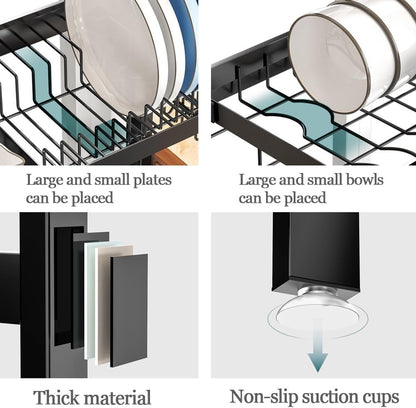 Large and small plates can be placed

Large and small bowls can be placed

Thick material

Non-slip suction cups