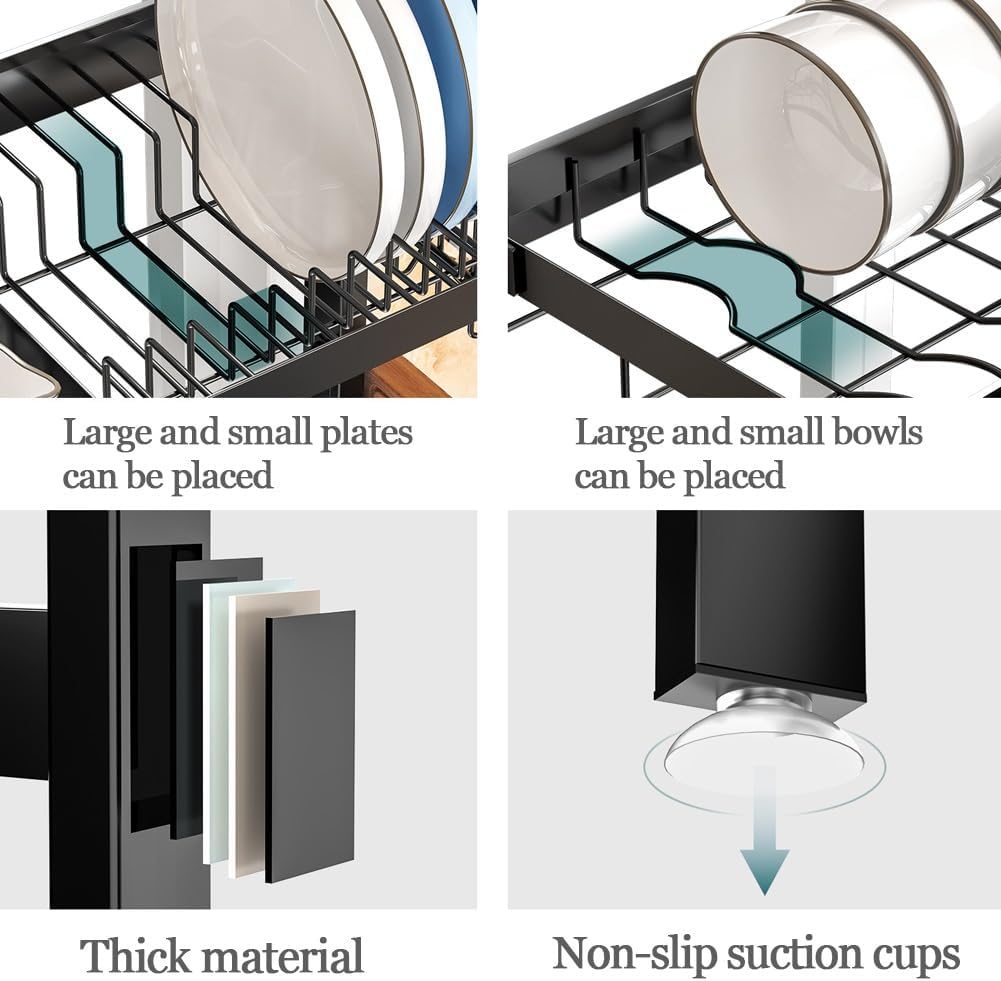 Large and small plates can be placed

Large and small bowls can be placed

Thick material

Non-slip suction cups