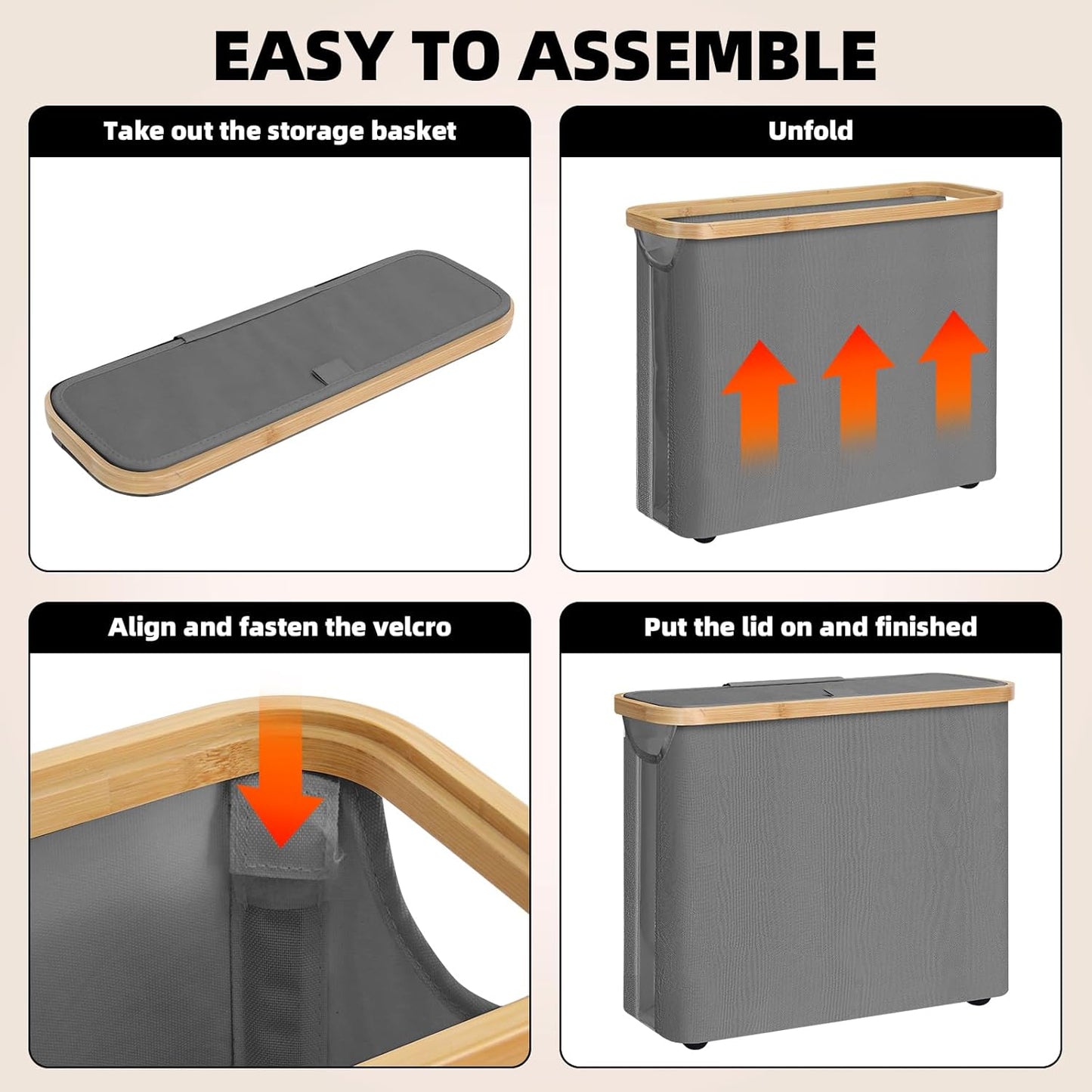 EASY TO ASSEMBLE

Take out the storage basket

Unfold

Align and fasten the velcro

Put the lid on and finished