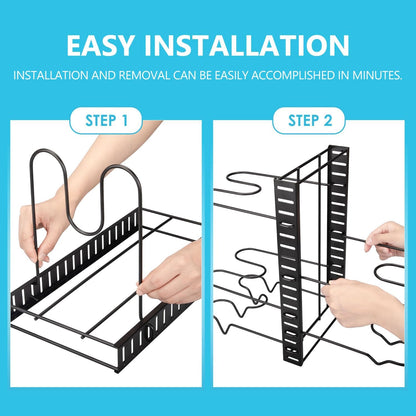 EASY INSTALLATION

INSTALLATION AND REMOVAL CAN BE EASILY ACCOMPLISHED IN MINUTES.

STEP 1

STEP 2