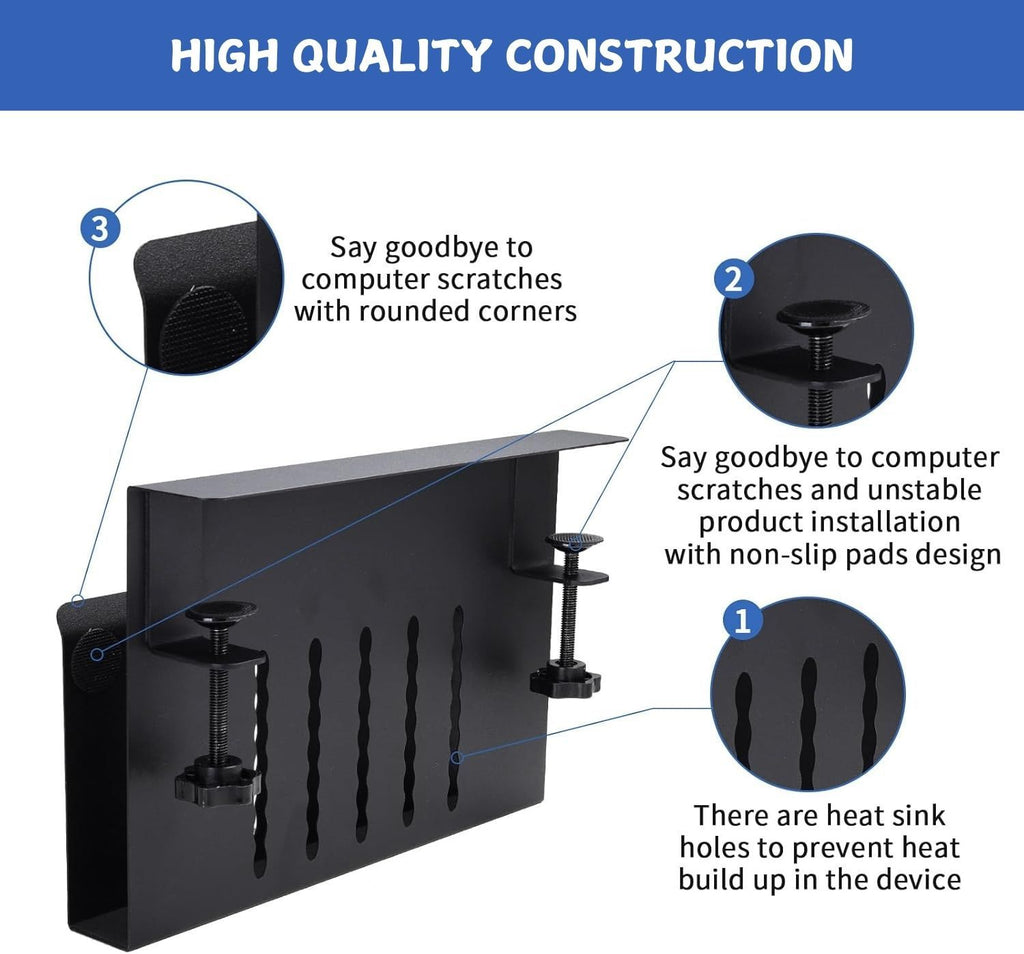 HIGH QUALITY CONSTRUCTION

3

Say goodbye to computer scratches with rounded corners

2

Say goodbye to computer scratches and unstable product installation with non-slip pads design

1

There are heat sink holes to prevent heat build up in the device